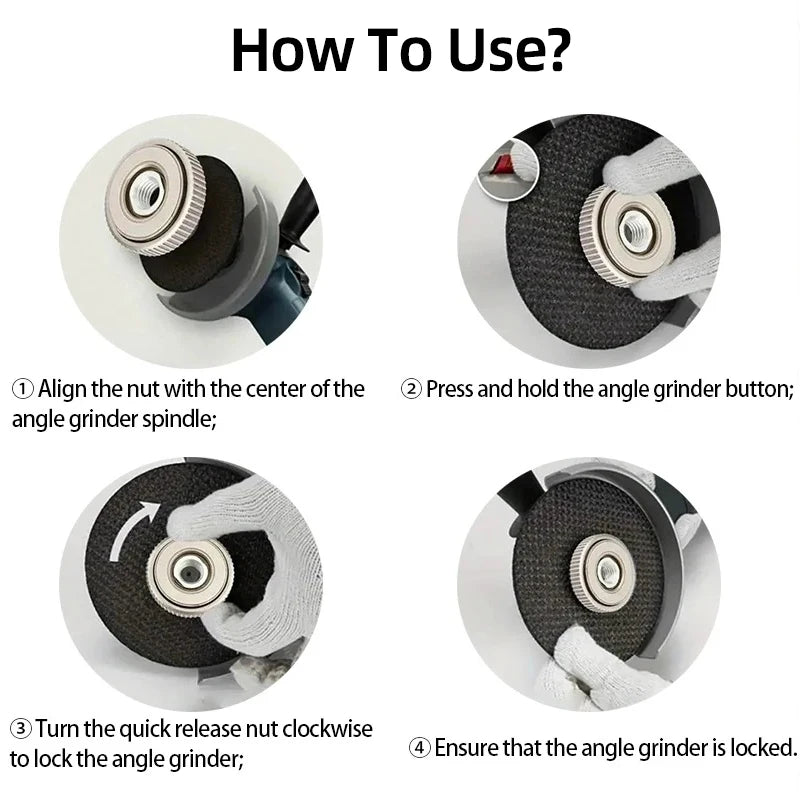 How To Use?

① Align the nut with the center of the angle grinder spindle;

② Press and hold the angle grinder button;

③ Turn the quick release nut clockwise to lock the angle grinder;

④ Ensure that the angle grinder is locked.