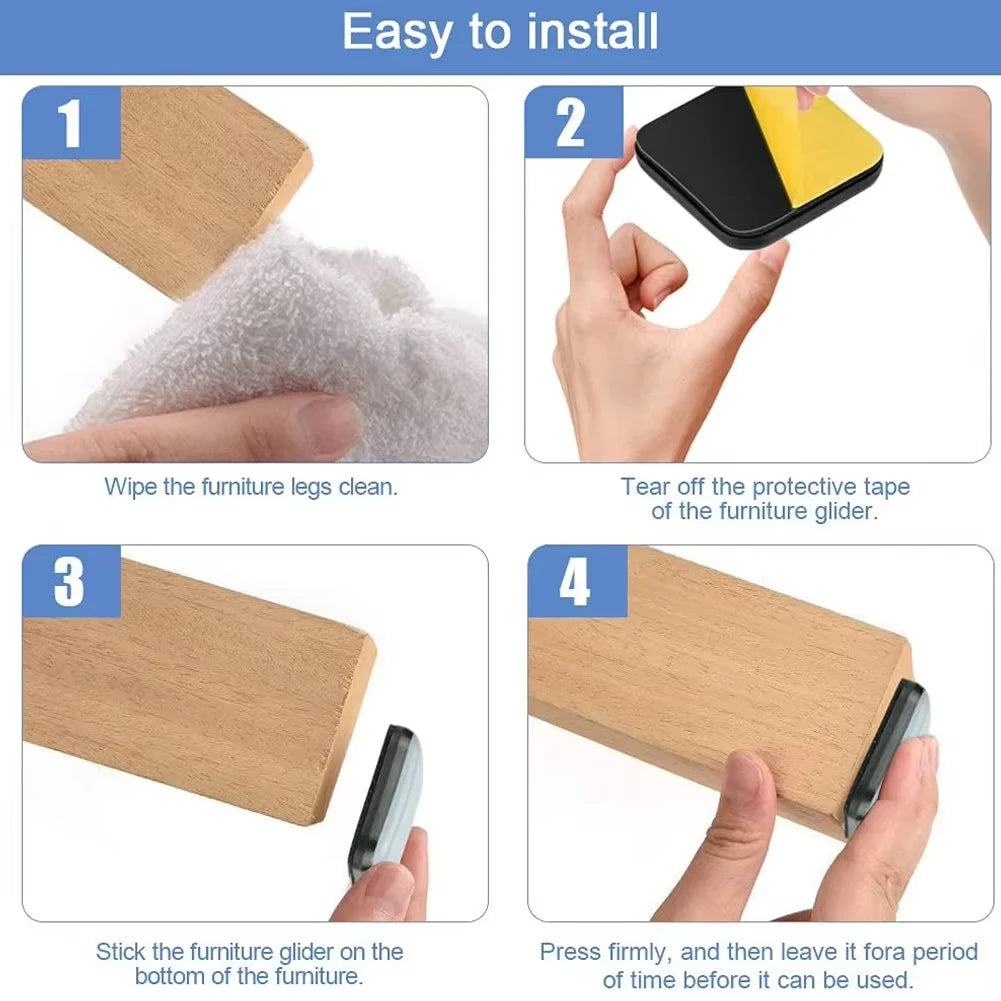 Easy to install

1

Wipe the furniture legs clean.

2

Tear off the protective tape of the furniture glider.

3

Stick the furniture glider on the bottom of the furniture.

4

Press firmly, and then leave it fora period of time before it can be used.