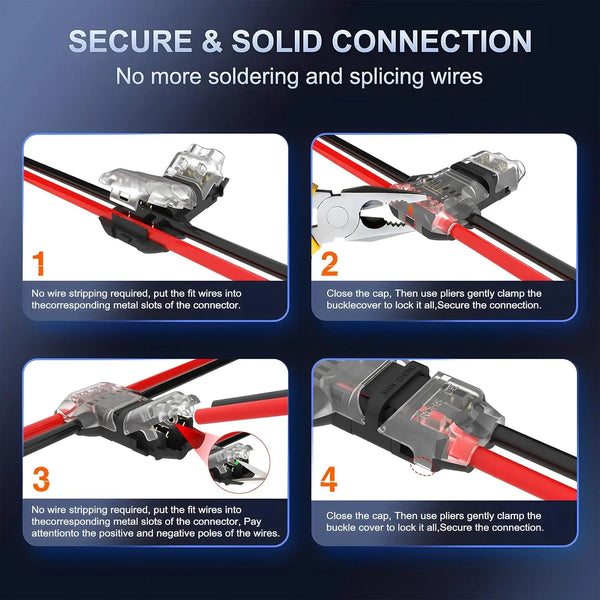 SECURE & SOLID CONNECTION
No more soldering and splicing wires

1
No wire stripping required, put the fit wires into thecorresponding metal slots of the connector.

2
Close the cap, Then use pliers gently clamp the bucklecover to lock it all,Secure the connection.

3
No wire stripping required, put the fit wires into thecorresponding metal slots of the connector, Pay attentionto the positive and negative poles of the wires.

4
Close the cap, Then use pliers gently clamp the buckle cover to lock it all,Secure the connection.