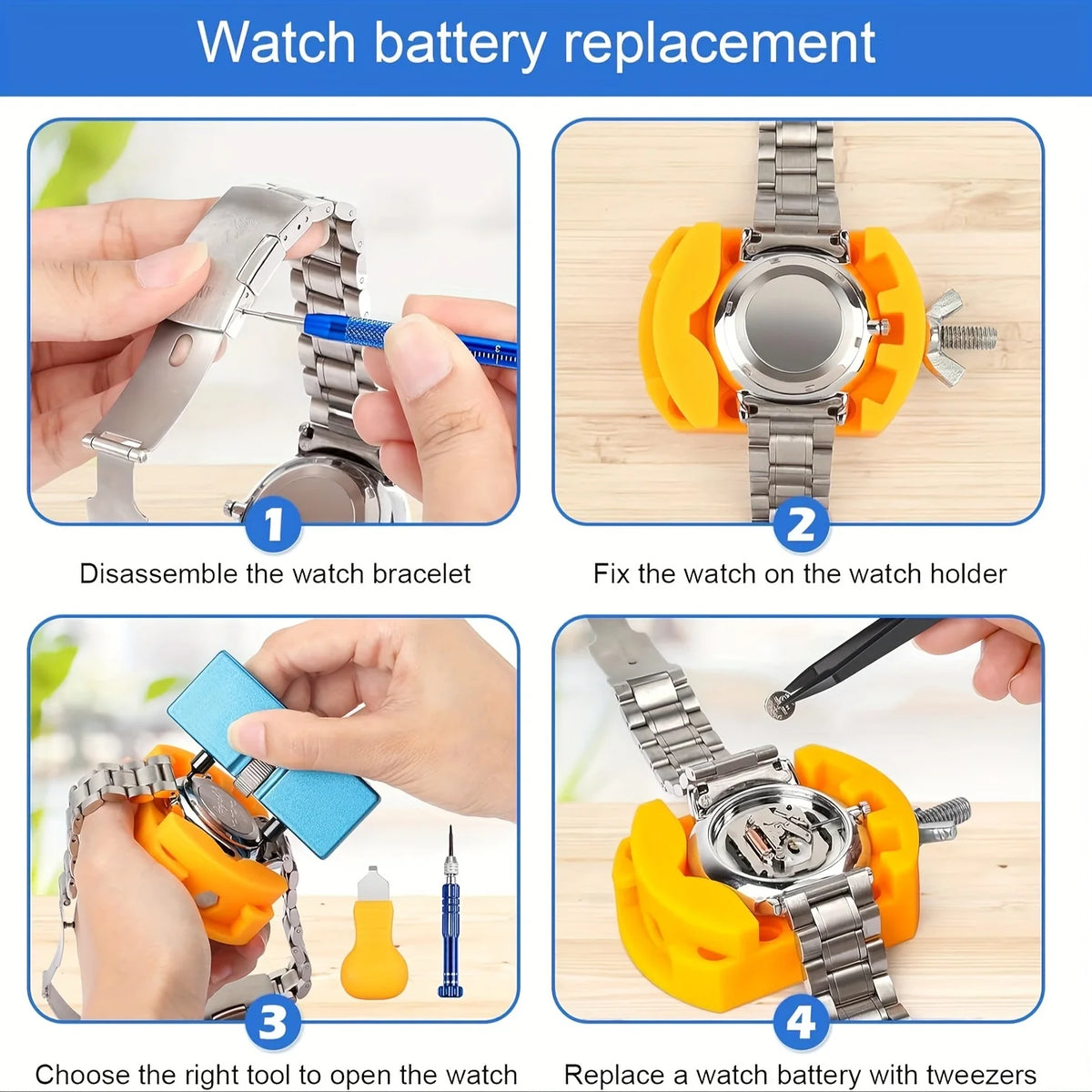 Watch battery replacement

1
Disassemble the watch bracelet

2
Fix the watch on the watch holder

3
Choose the right tool to open the watch

4
Replace a watch battery with tweezers