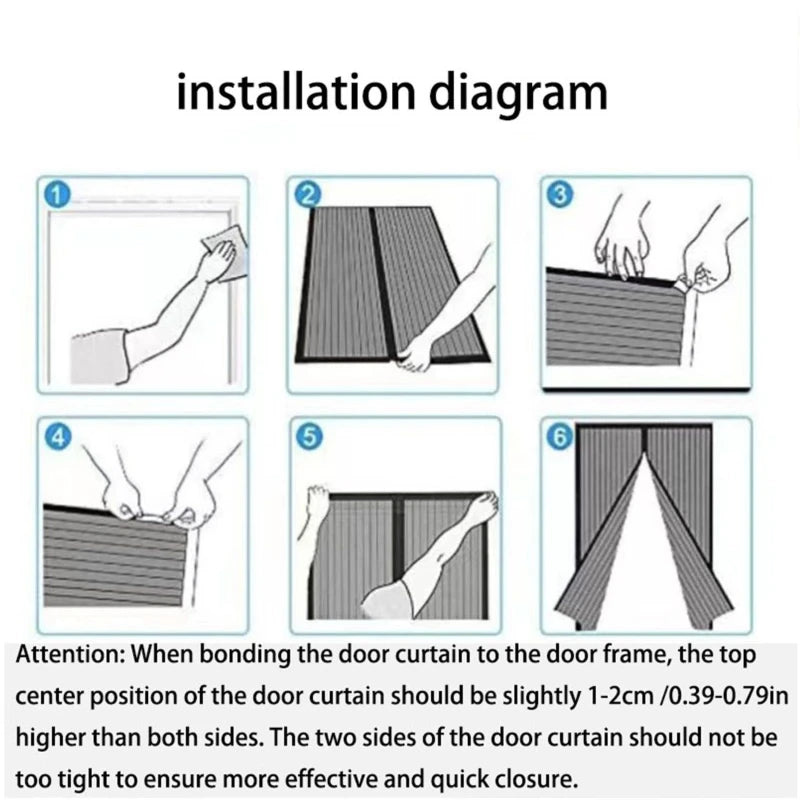 installation diagram

1

2

3

4

5

6

Attention: When bonding the door curtain to the door frame, the top center position of the door curtain should be slightly 1-2cm /0.39-0.79in higher than both sides. The two sides of the door curtain should not be too tight to ensure more effective and quick closure.