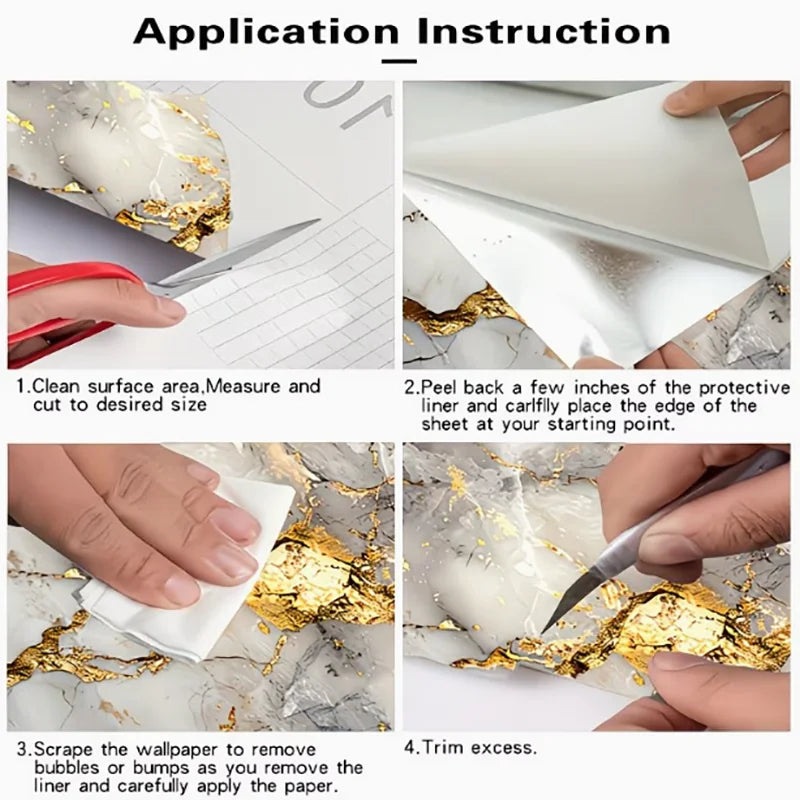 Application Instruction

1.Clean surface area,Measure and cut to desired size

2.Peel back a few inches of the protective liner and carlflly place the edge of the sheet at your starting point.

3.Scrape the wallpaper to remove bubbles or bumps as you remove the liner and carefully apply the paper.

4.Trim excess.