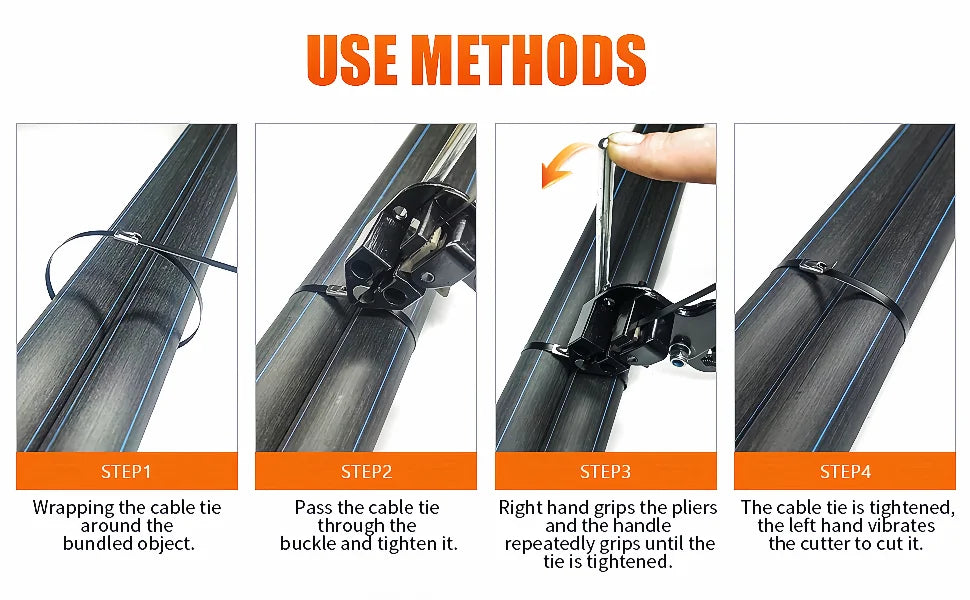 USE METHODS

STEP1

Wrapping the cable tie around the bundled object.

STEP2

Pass the cable tie through the buckle and tighten it.

STEP3

Right hand grips the pliers and the handle repeatedly grips until the tie is tightened.

STEP4

The cable tie is tightened, the left hand vibrates the cutter to cut it.