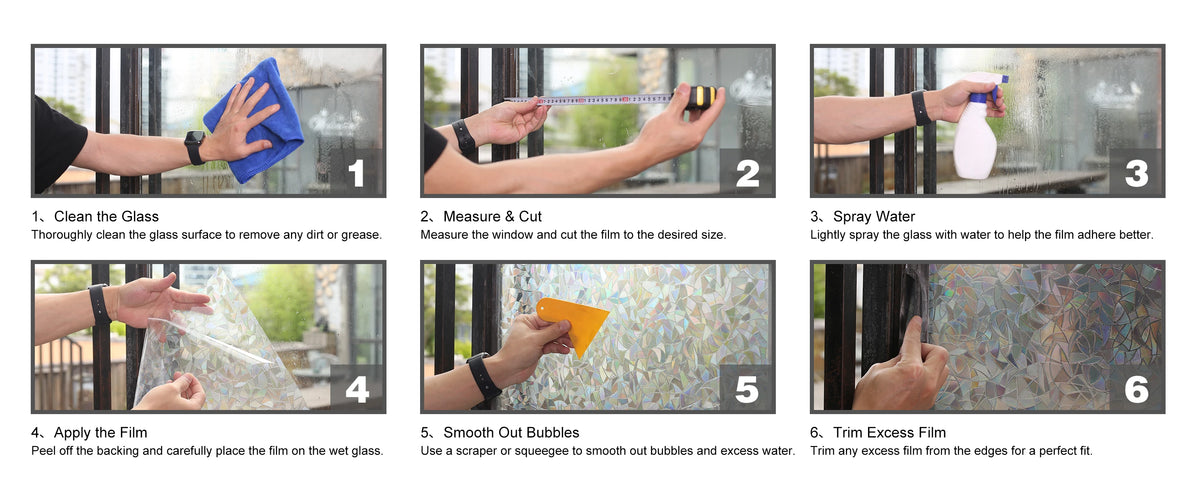 1

1、Clean the Glass
Thoroughly clean the glass surface to remove any dirt or grease.

2

2、Measure & Cut
Measure the window and cut the film to the desired size.

3

3、Spray Water
Lightly spray the glass with water to help the film adhere better.

4

4、Apply the Film
Peel off the backing and carefully place the film on the wet glass.

5

5、Smooth Out Bubbles
Use a scraper or squeegee to smooth out bubbles and excess water.

6

6、Trim Excess Film
Trim any excess film from the edges for a perfect fit.