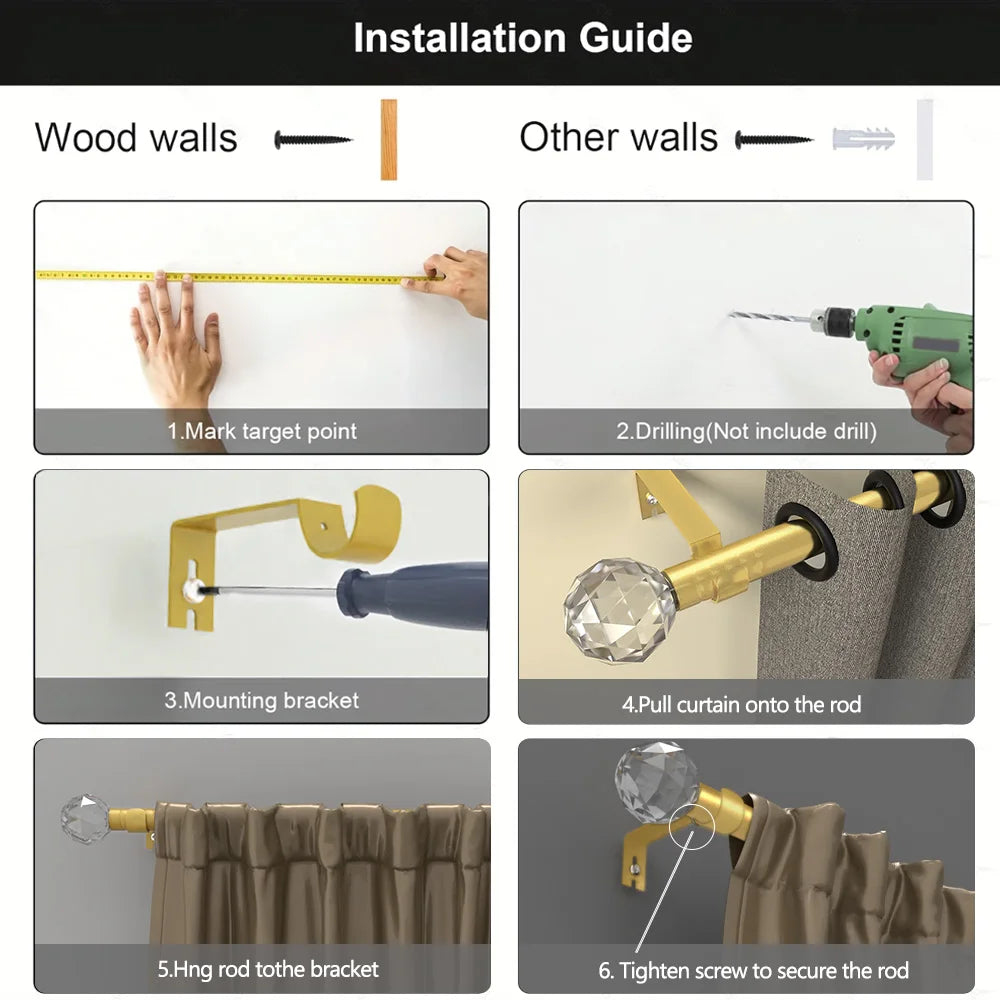 Installation Guide

Wood walls

Other walls

1.Mark target point

2.Drilling(Not include drill)

3.Mounting bracket

4.Pull curtain onto the rod

5.Hng rod tothe bracket

6. Tighten screw to secure the rod