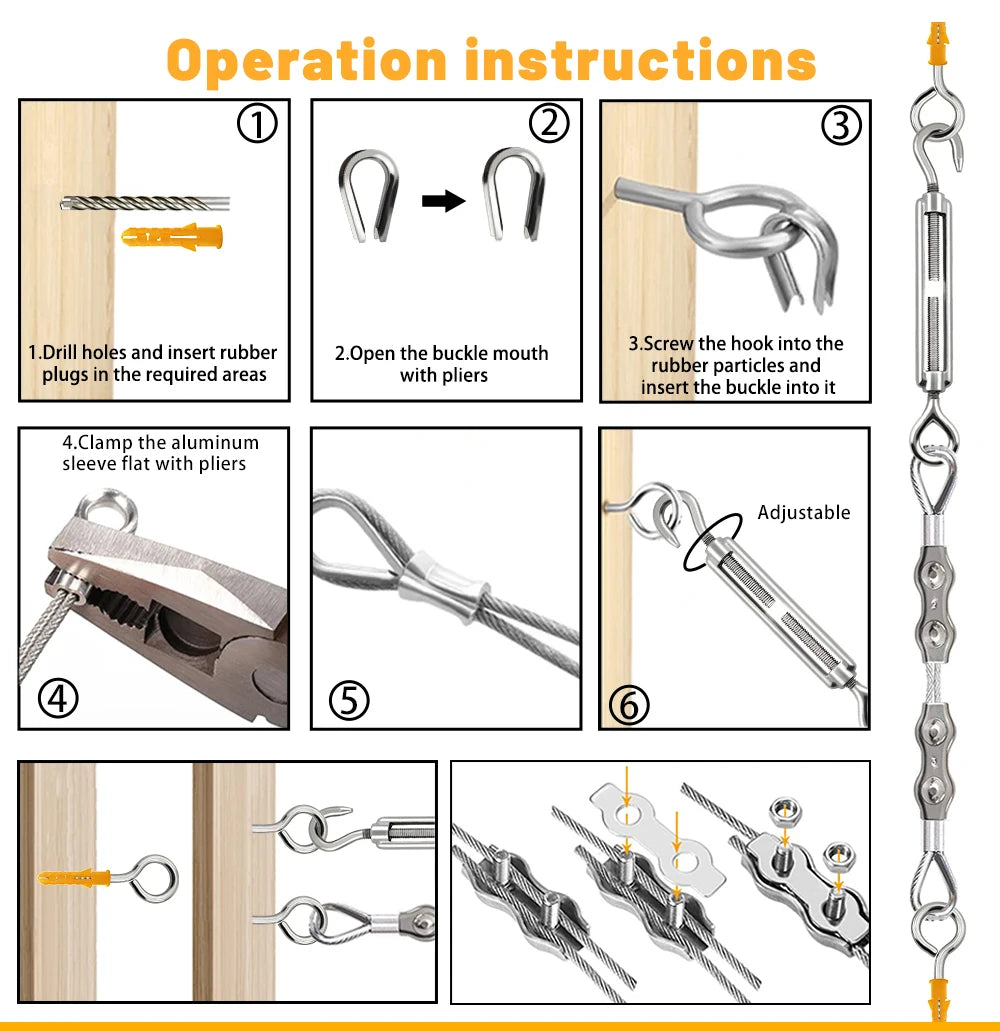 Operation instructions

①

1.Drill holes and insert rubber plugs in the required areas

②

2.Open the buckle mouth with pliers

③

3.Screw the hook into the rubber particles and insert the buckle into it

4.Clamp the aluminum sleeve flat with pliers

④

⑤

Adjustable

⑥