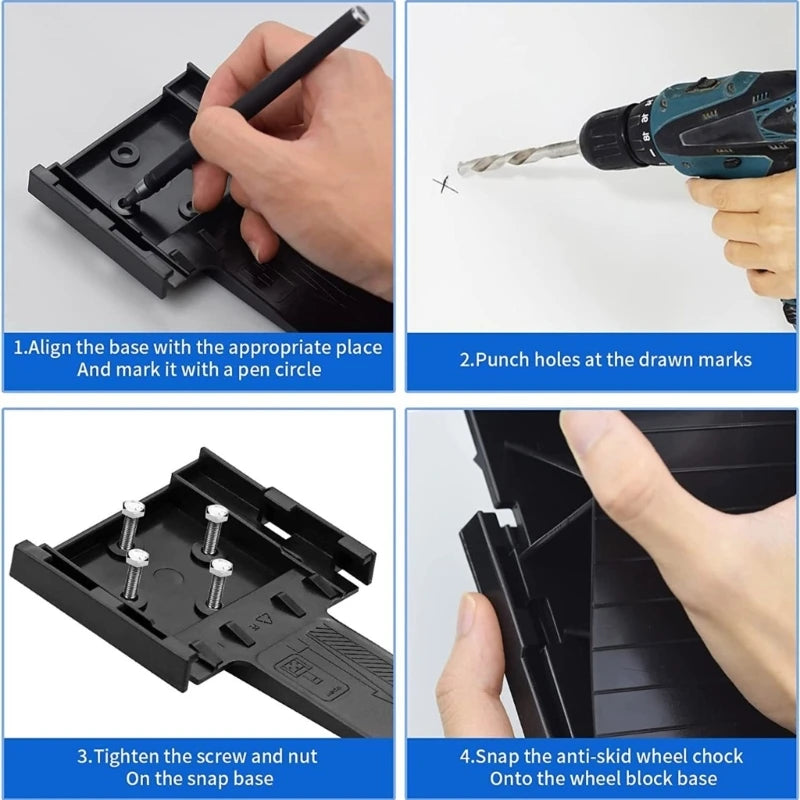 1.Align the base with the appropriate place
And mark it with a pen circle

2.Punch holes at the drawn marks

3.Tighten the screw and nut
On the snap base

4.Snap the anti-skid wheel chock
Onto the wheel block base