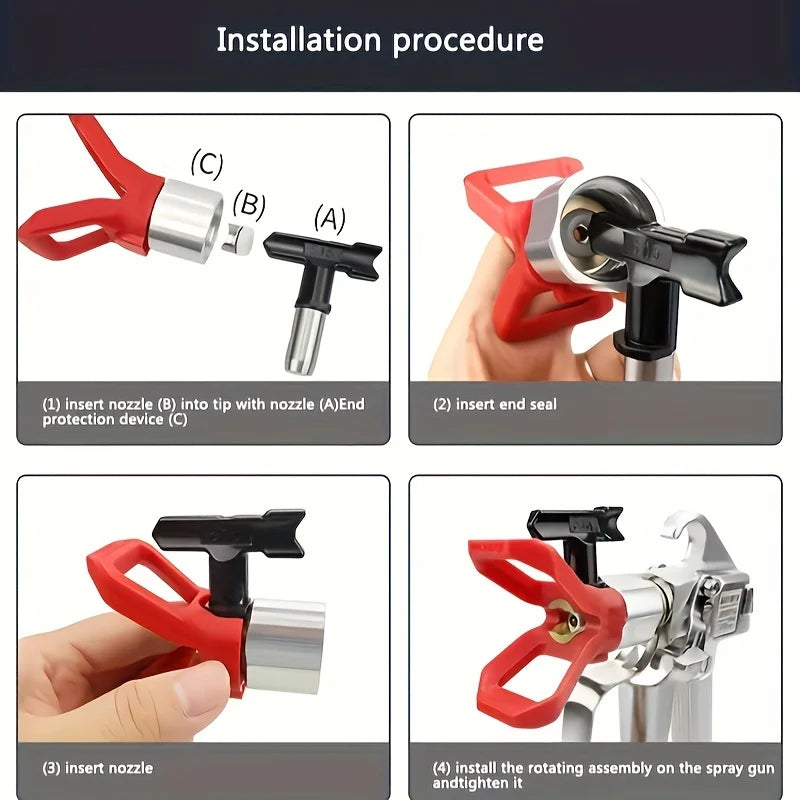 Installation procedure

(C)

(B)

(A)

(1) insert nozzle (B) into tip with nozzle (A)End protection device (C)

(2) insert end seal

(3) insert nozzle

(4) install the rotating assembly on the spray gun andtighten it