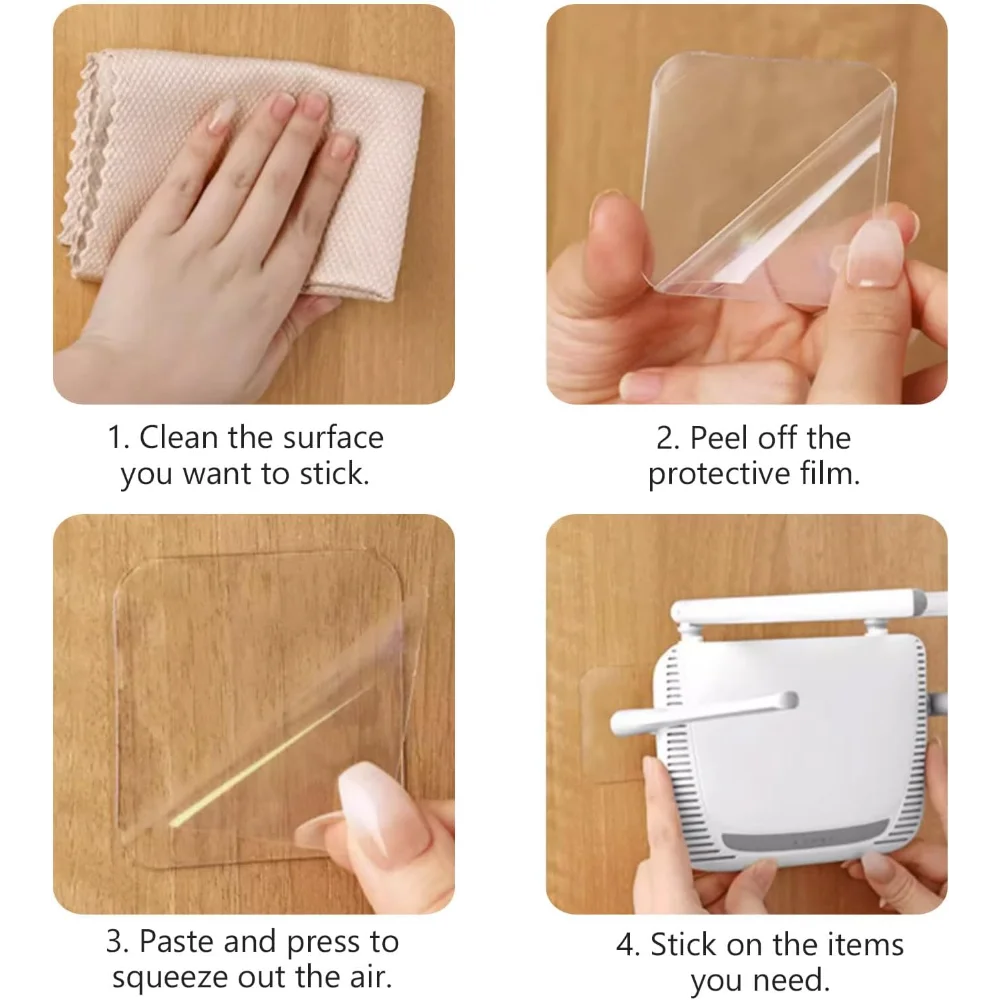 1. Clean the surface you want to stick.

2. Peel off the protective film.

3. Paste and press to squeeze out the air.

4. Stick on the items you need.