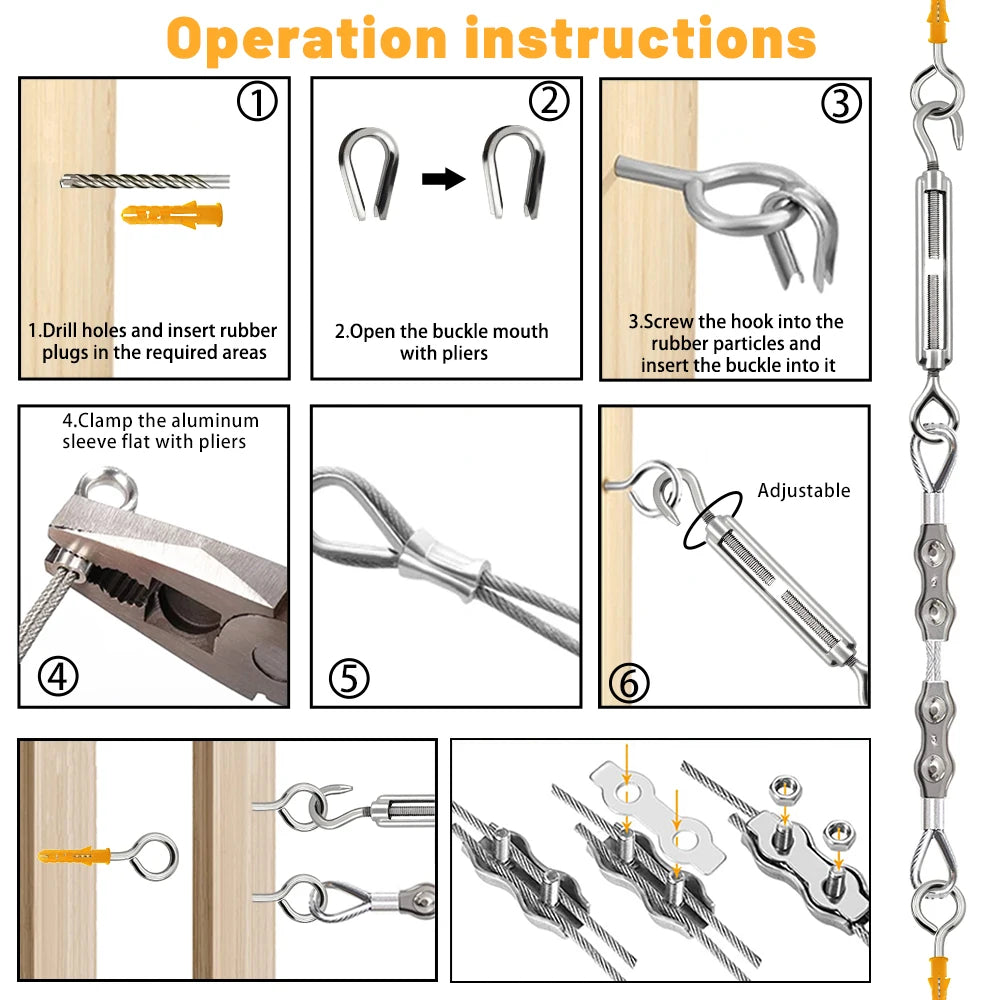 Operation instructions

①

1.Drill holes and insert rubber plugs in the required areas

②

2.Open the buckle mouth with pliers

③

3.Screw the hook into the rubber particles and insert the buckle into it

4.Clamp the aluminum sleeve flat with pliers

④

⑤

Adjustable

⑥