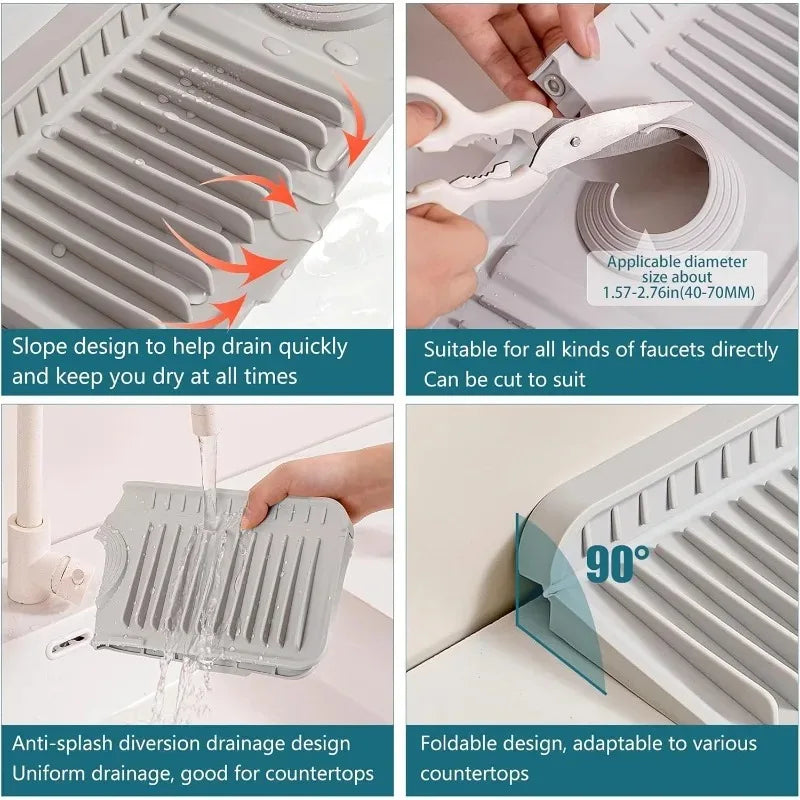 Slope design to help drain quickly and keep you dry at all times

Applicable diameter size about 1.57-2.76in(40-70MM)

Suitable for all kinds of faucets directly
Can be cut to suit

Anti-splash diversion drainage design
Uniform drainage, good for countertops

90°

Foldable design, adaptable to various countertops